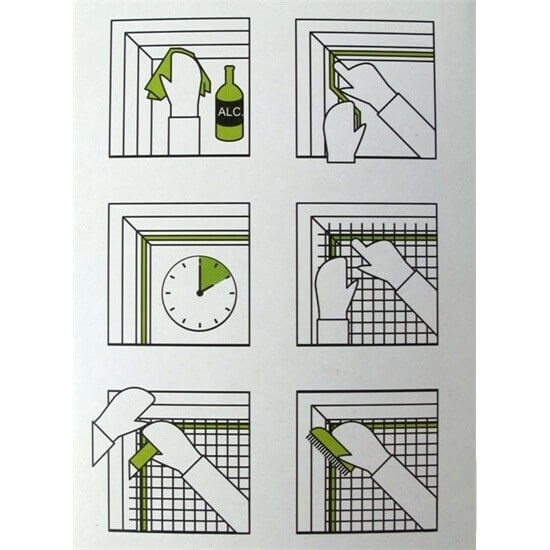 ALC.